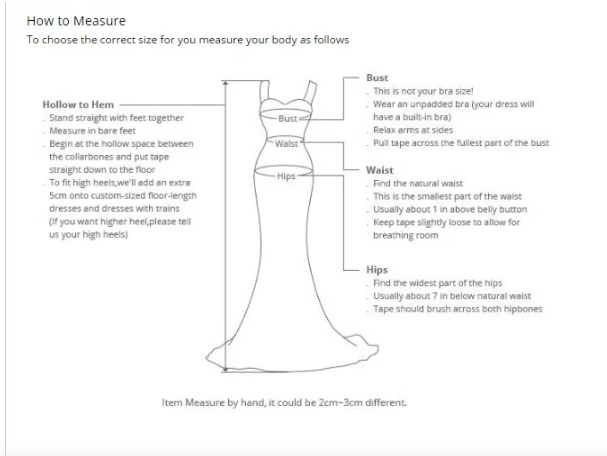 How to Measure
To choose the correct size for you measure your body as follows

Hollow to Hem
. Stand straight with feet together
. Measure in bare feet
. Begin at the hollow space between the collarbones and put tape straight down to the floor
. To fit high heels,we'll add an extra 5cm onto custom-sized floor-length dresses and dresses with trains (If you want higher heel,please tell us your high heels)

Bust
Waist
Hips

Bust
. This is not your bra size!
. Wear an unpadded bra (your dress will have a built-in bra)
. Relax arms at sides
. Pull tape across the fullest part of the bust

Waist
. Find the natural waist
. This is the smallest part of the waist
. Usually about 1 in above belly button
. Keep tape slightly loose to allow for breathing room

Hips
. Find the widest part of the hips
. Usually about 7 in below natural waist
. Tape should brush across both hipbones

Item Measure by hand, it could be 2cm~3cm different.